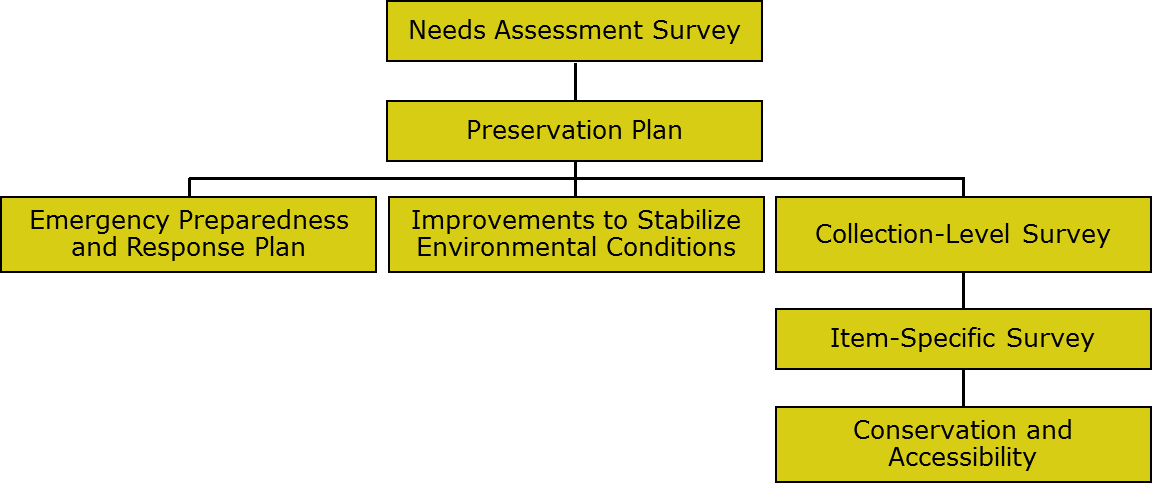 Needs Assessment Survey

Preservation Plan

Emergency Preparedness and Response Plan

Improvements to Stabilize Environmental Conditions

Collection-Level Survey

Item-Specific Survey

Conservation and Accessibility